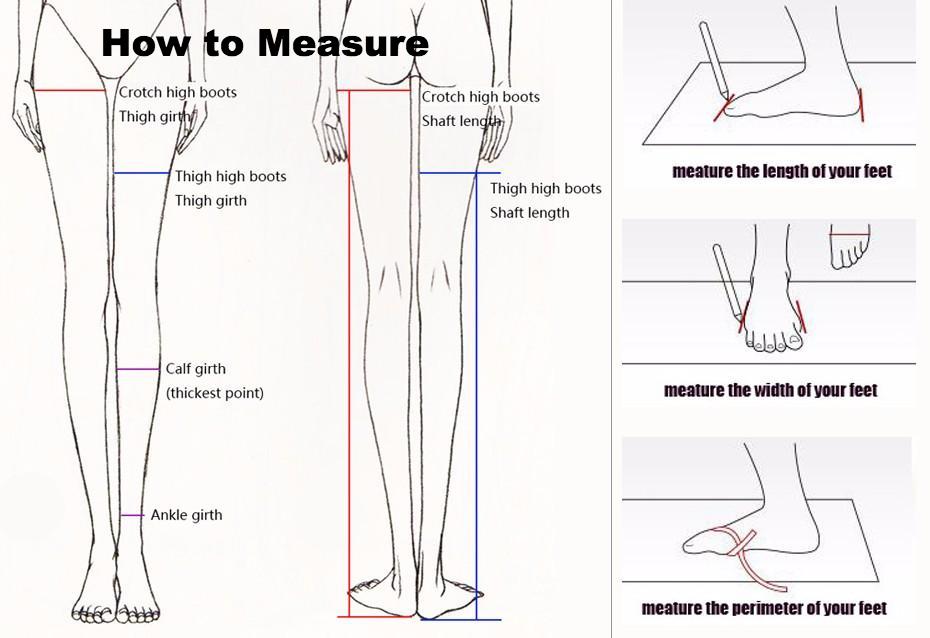 How to Measure

Crotch high boots
Thigh girth

Thigh high boots
Thigh girth

Calf girth
(thickest point)

Ankle girth

Crotch high boots
Shaft length

Thigh high boots
Shaft length

meature the length of your feet

meature the width of your feet

meature the perimeter of your feet